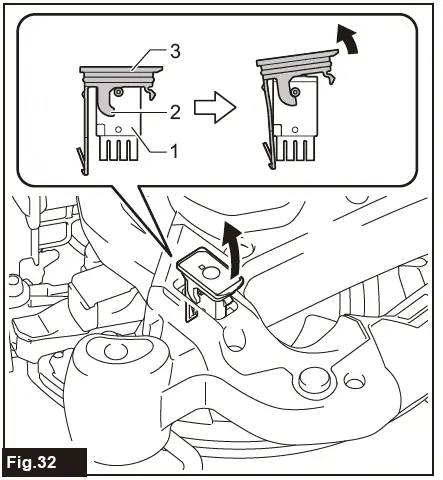 3
2
1
Fig.32