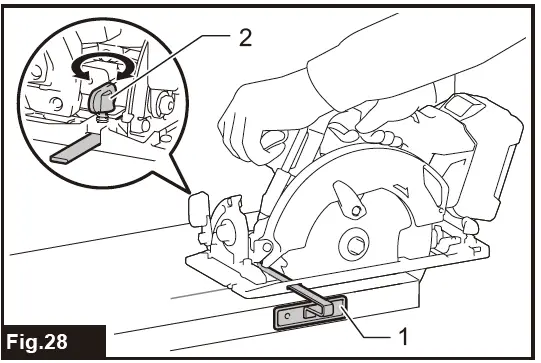 2

1

Fig.28