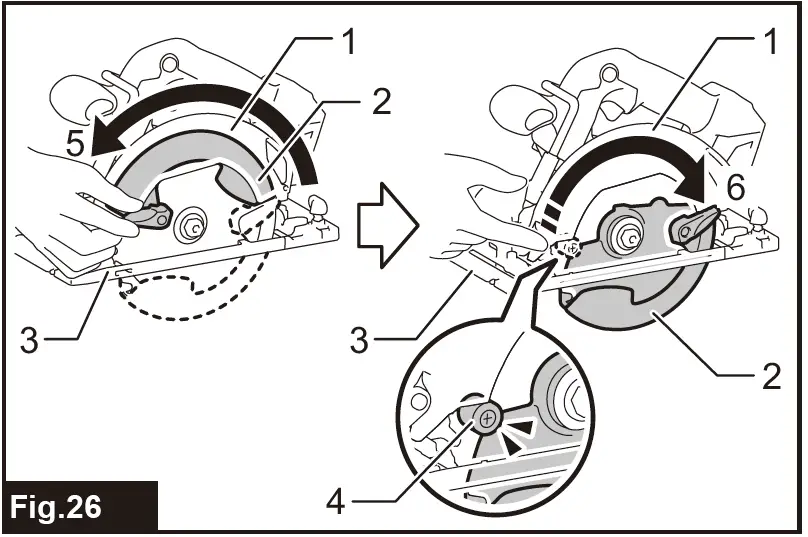 1
2
5
3
1
6
3
2
4
Fig.26