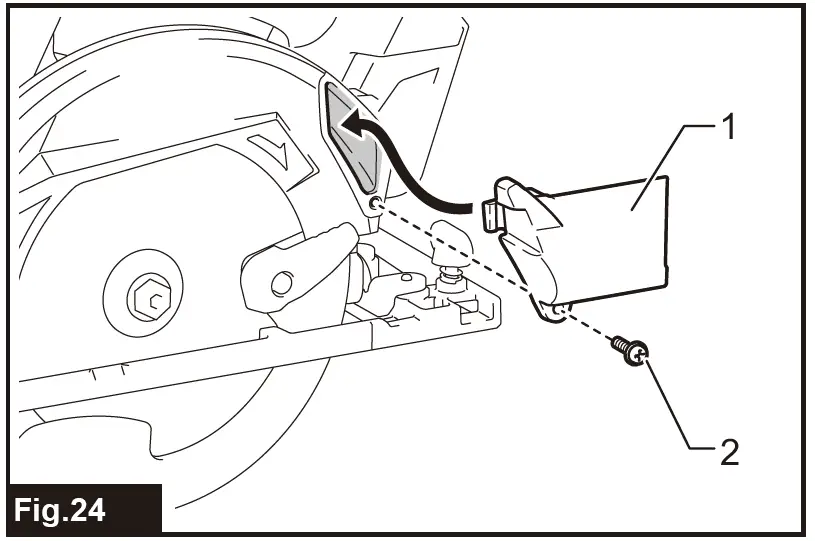 1
2
Fig.24