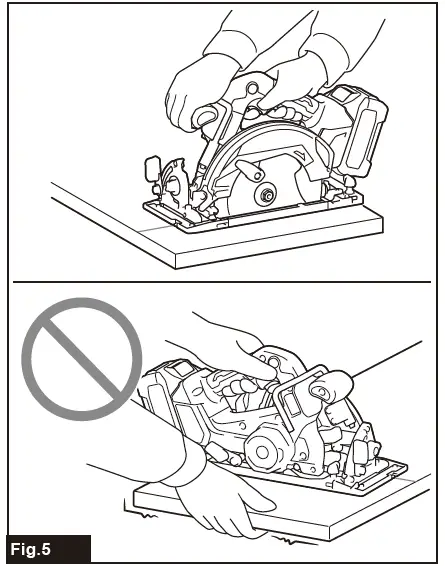 Fig.5