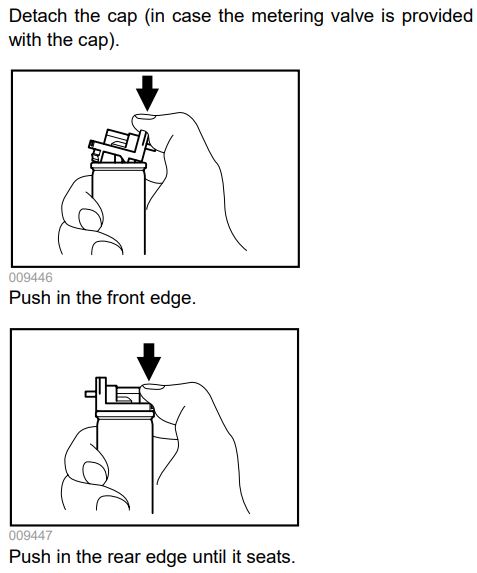 Detach the cap (in case the metering valve is provided with the cap).

009446

Push in the front edge.

009447

Push in the rear edge until it seats.