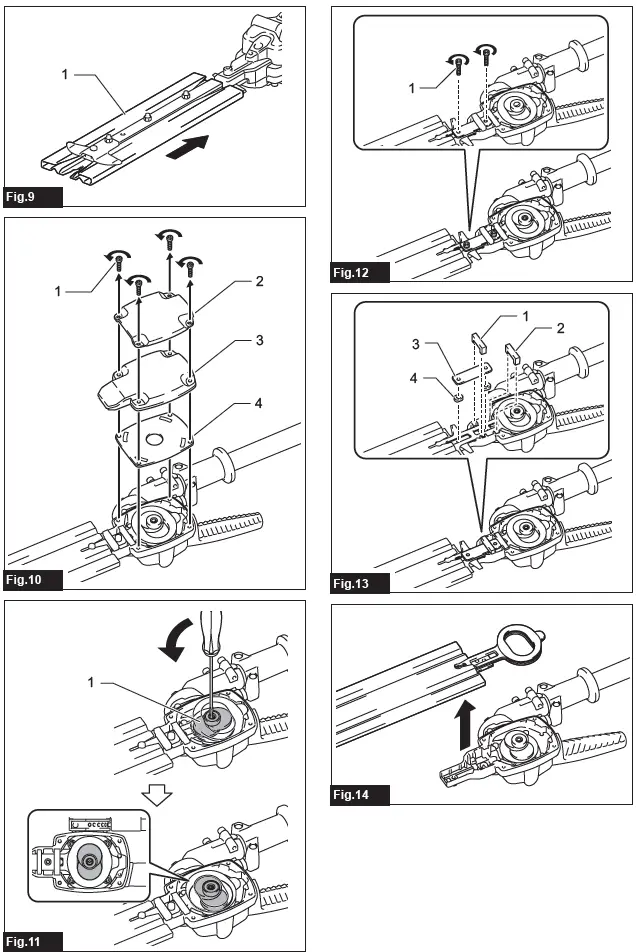 1

Fig.9

1

2

3

4

Fig.10

1

Fig.11

1

Fig.12

1

2

3

4

Fig.13

Fig.14