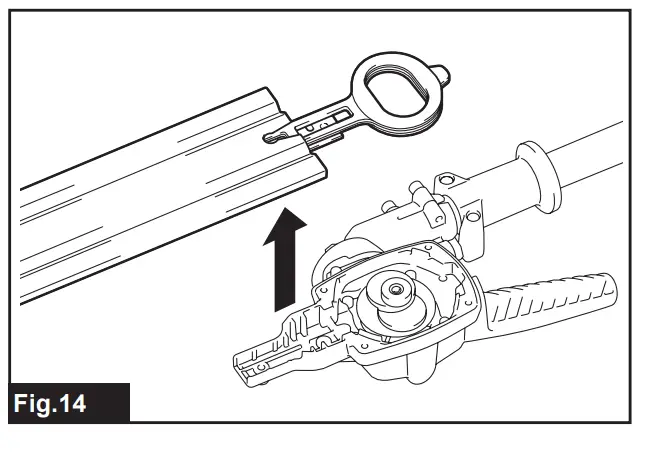 Fig.14