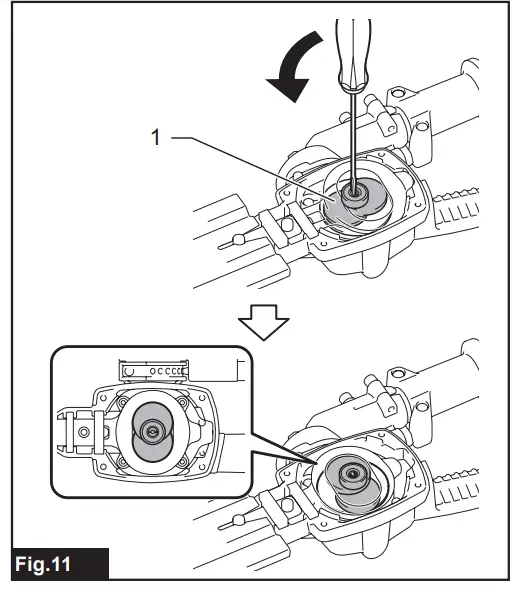 1

Fig.11