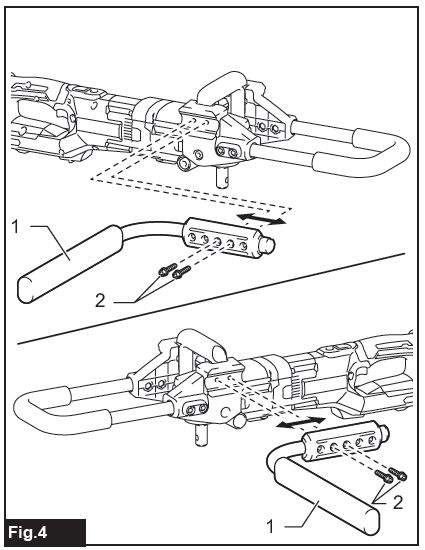 1
2
2
1
Fig.4