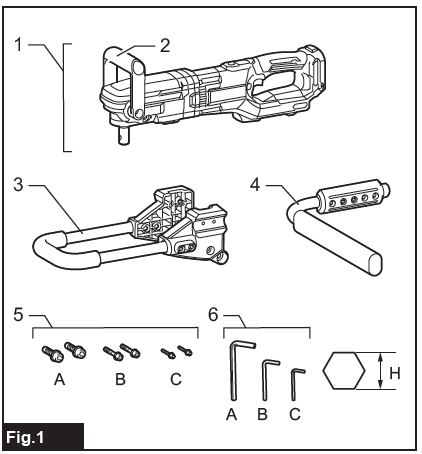 1
2
3
4
5
A
B
C
6
A
B
C
H
Fig.1