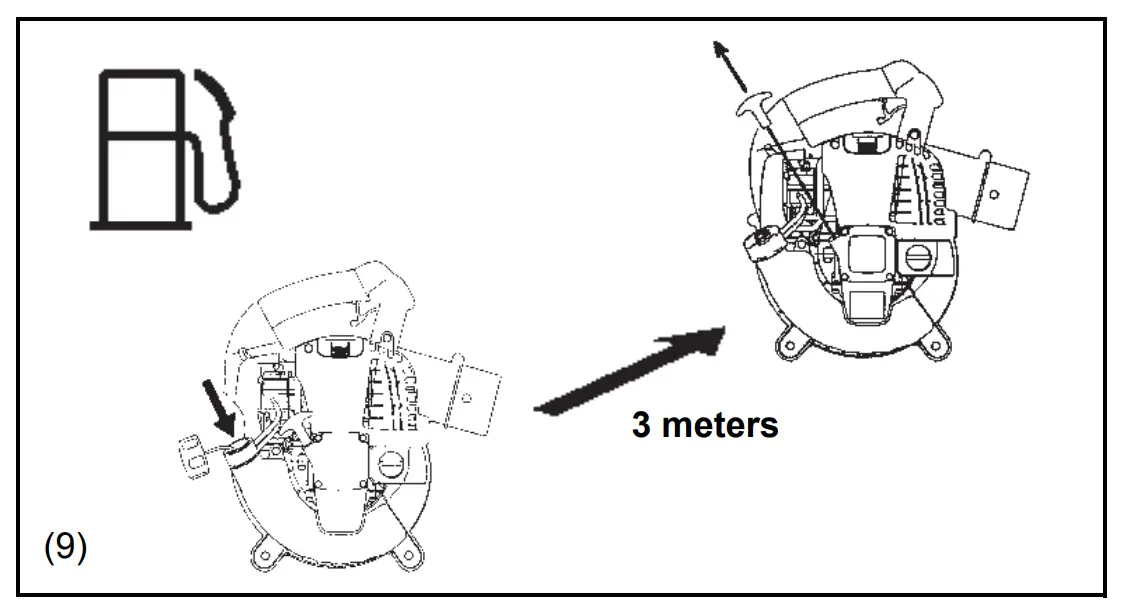 3 meters

(9)