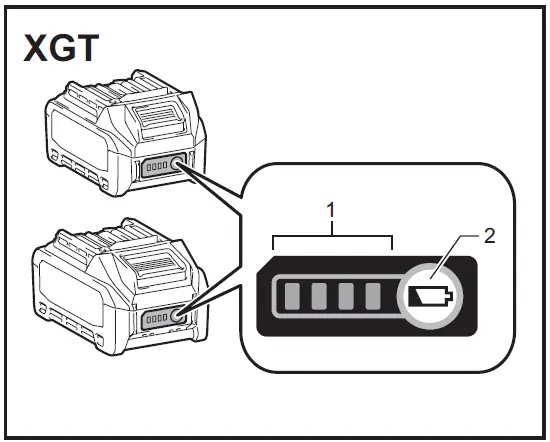 XGT

1

2