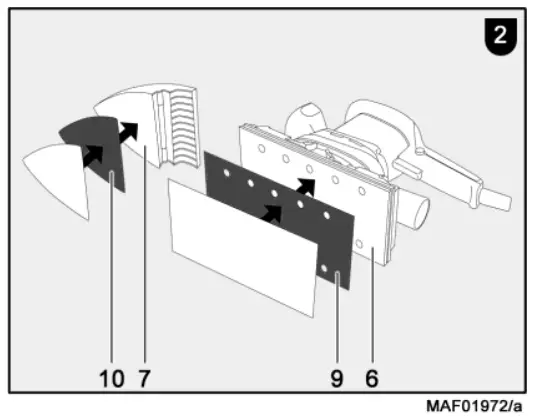 2

10 7

9 6

MAF01972/a