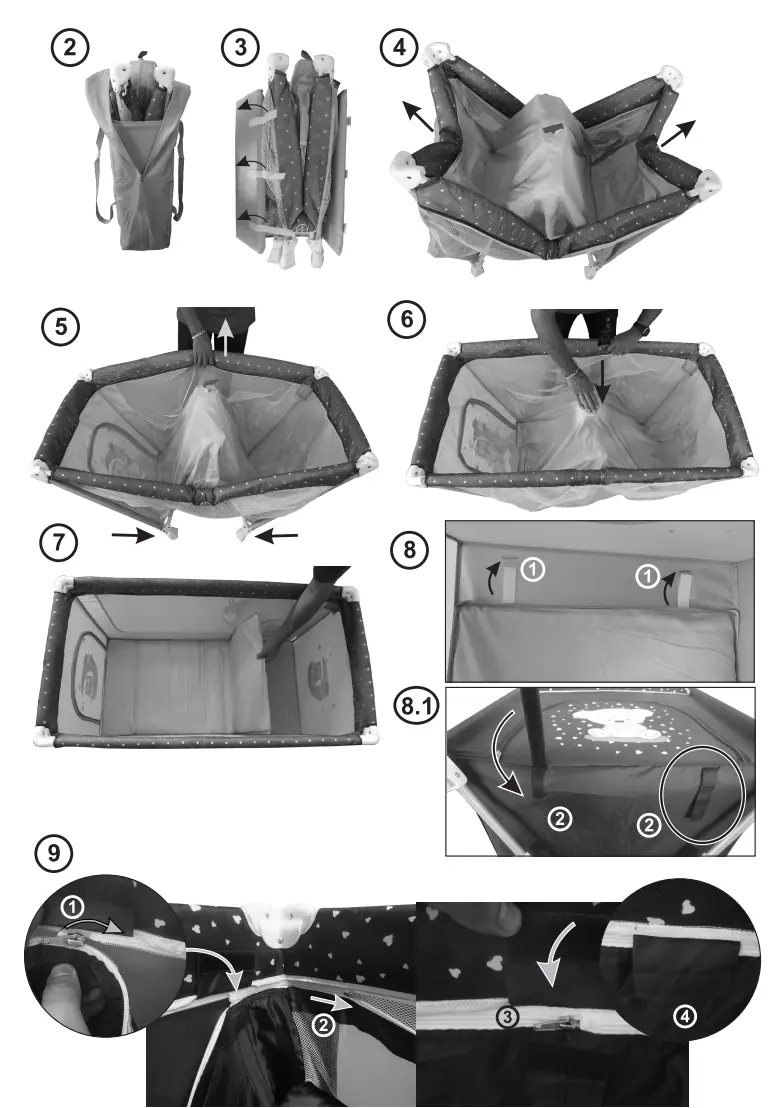 2
3
4
5
6
7
8
1
1
8.1
2
2
9
1
2
3
4