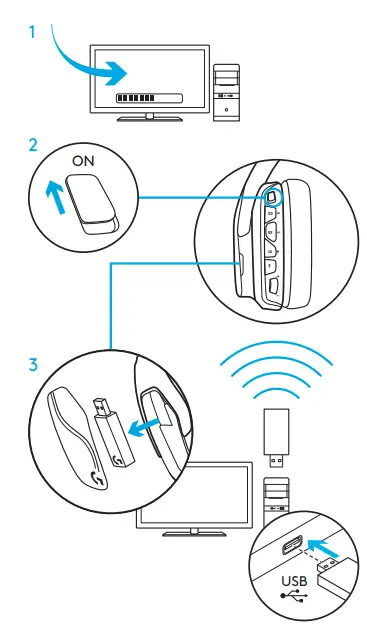 1

2

ON

3

USB