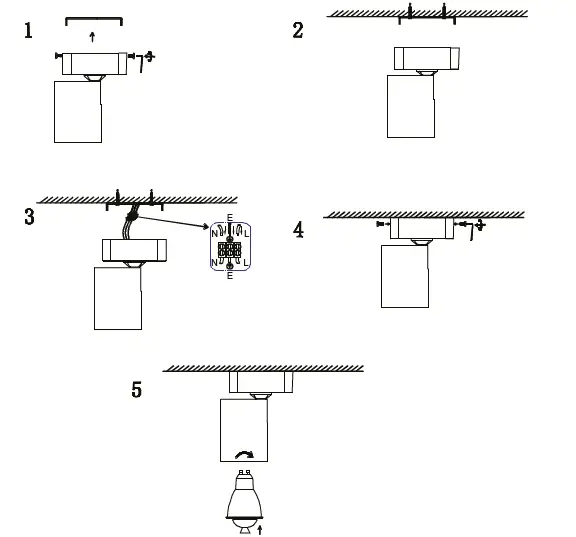 1

2

3

E
N L
N L
E

4

5