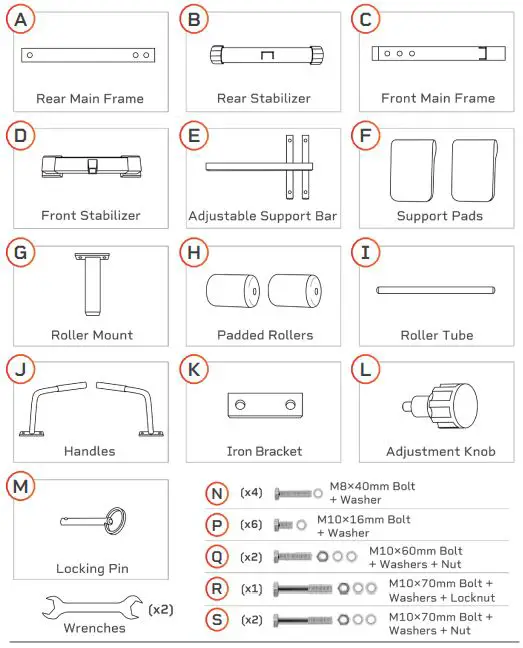 A
Rear Main Frame

B
Rear Stabilizer

C
Front Main Frame

D
Front Stabilizer

E
Adjustable Support Bar

F
Support Pads

G
Roller Mount

H
Padded Rollers

I
Roller Tube

J
Handles

K
Iron Bracket

L
Adjustment Knob

M
Locking Pin

(x2)
Wrenches

N (x4) M8×40mm Bolt + Washer

P (x6) M10×16mm Bolt + Washer

Q (x2) M10×60mm Bolt + Washers + Nut

R (x1) M10×70mm Bolt + Washers + Locknut

S (x2) M10×70mm Bolt + Washers + Nut