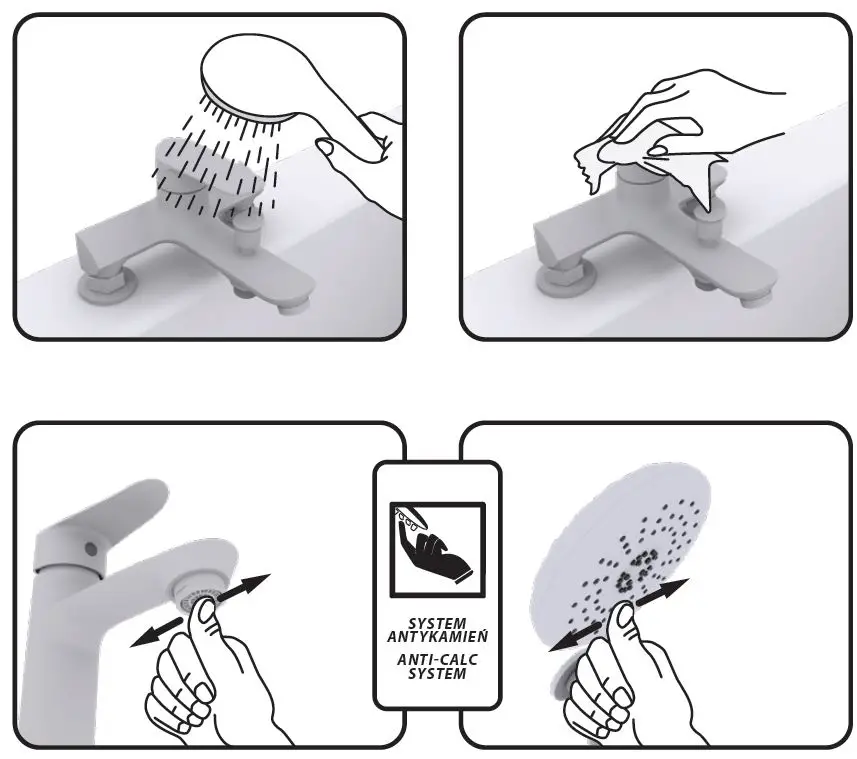 SYSTEM ANTYKAMIEŃ
ANTI-CALC SYSTEM