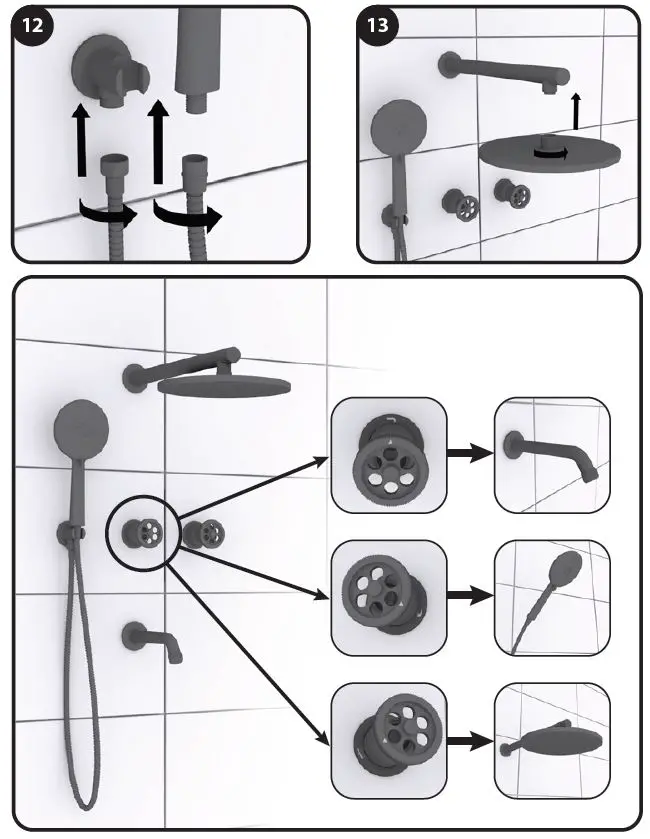 12

13