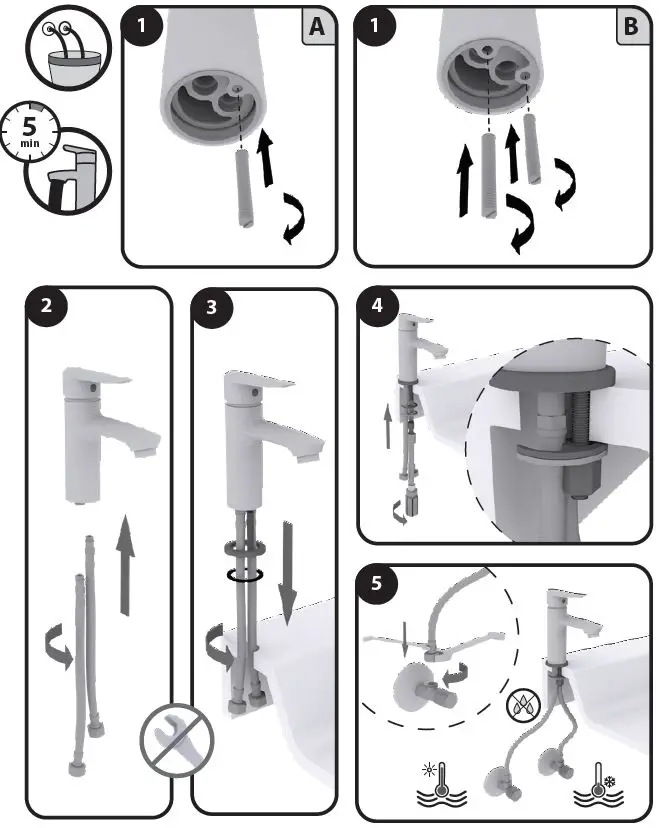 5
min

1
A

1
B

2

3

4

5