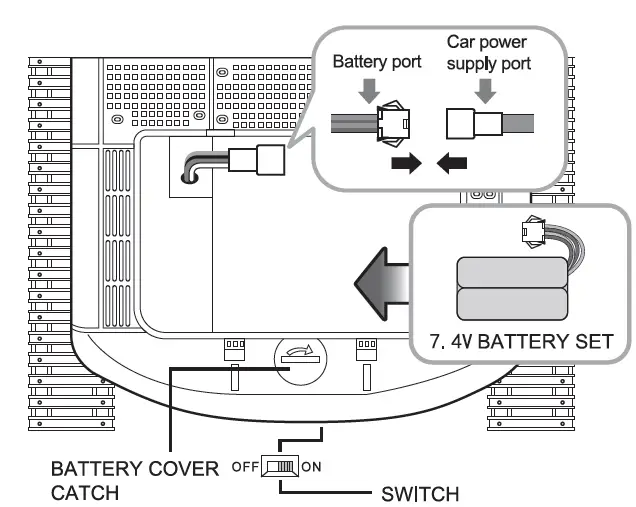 Battery port

Car power supply port

7. 4V BATTERY SET

BATTERY COVER CATCH

OFF ON

SWITCH