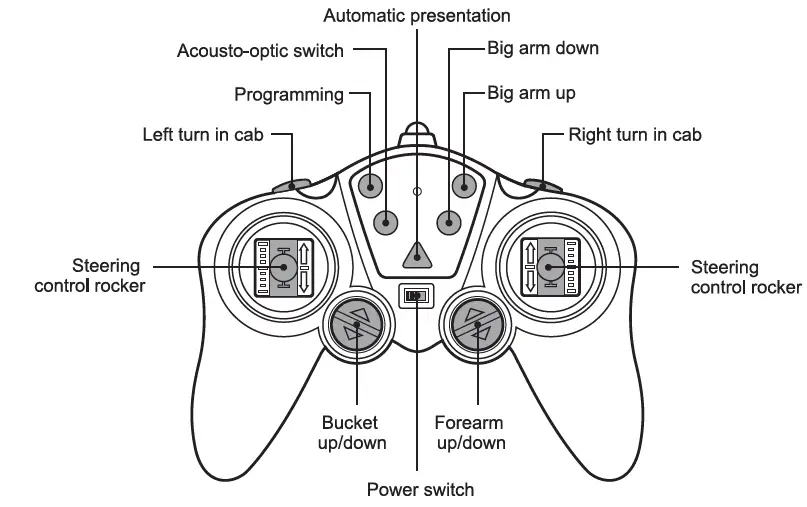 Automatic presentation

Acousto-optic switch

Big arm down

Programming

Big arm up

Left turn in cab

Right turn in cab

Steering control rocker

Steering control rocker

Bucket up/down

Forearm up/down

Power switch