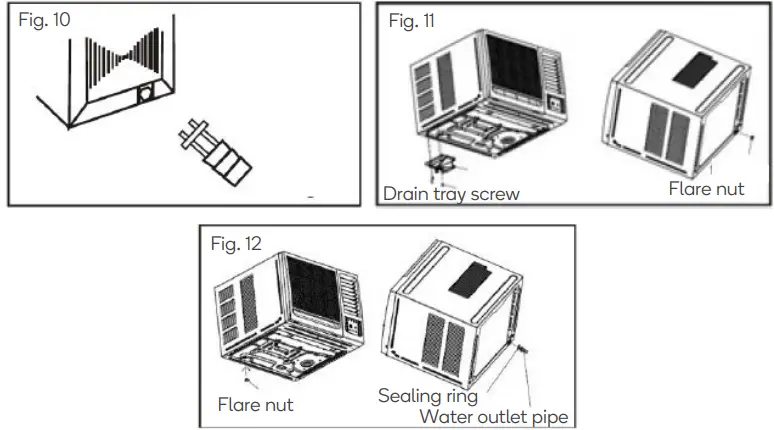 Fig. 10

Fig. 11

Drain tray screw

Flare nut

Fig. 12

Flare nut

Sealing ring

Water outlet pipe