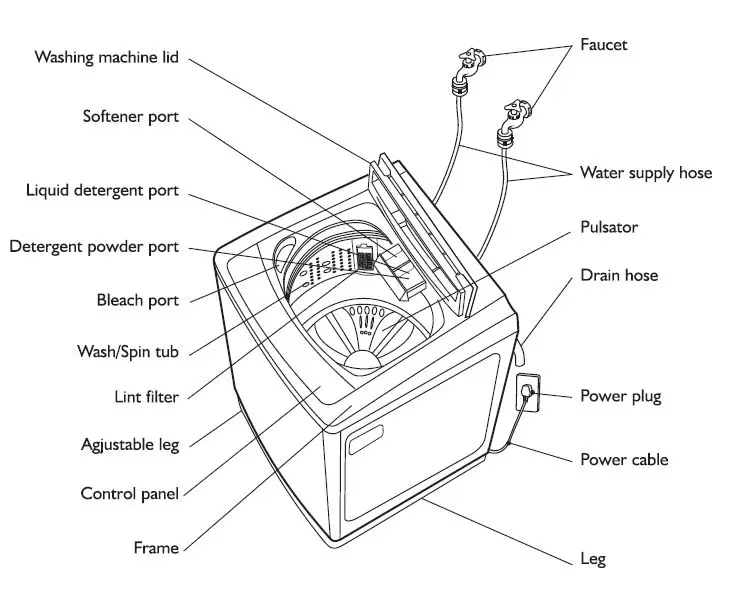 Washing machine lid
Softener port
Liquid detergent port
Detergent powder port
Bleach port
Wash/Spin tub
Lint filter
Agjustable leg
Control panel
Frame

Faucet
Water supply hose
Pulsator
Drain hose
Power plug
Power cable
Leg