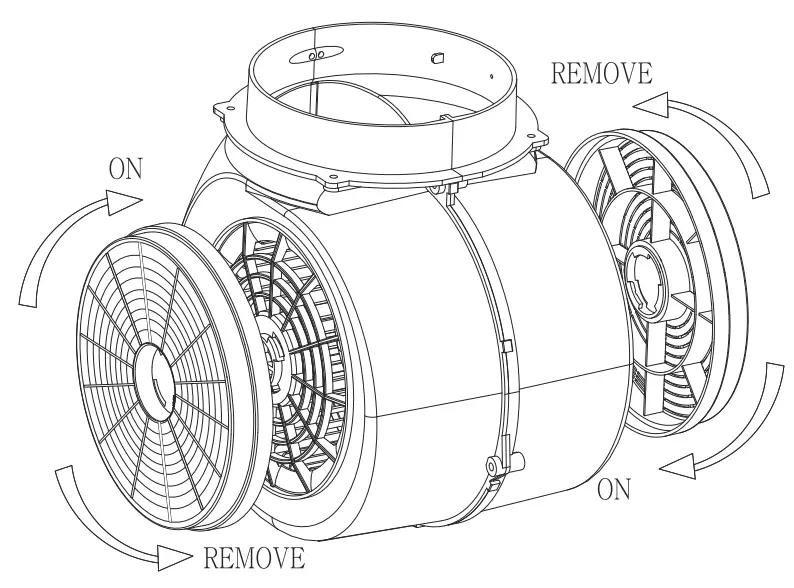 REMOVE

ON

ON

REMOVE