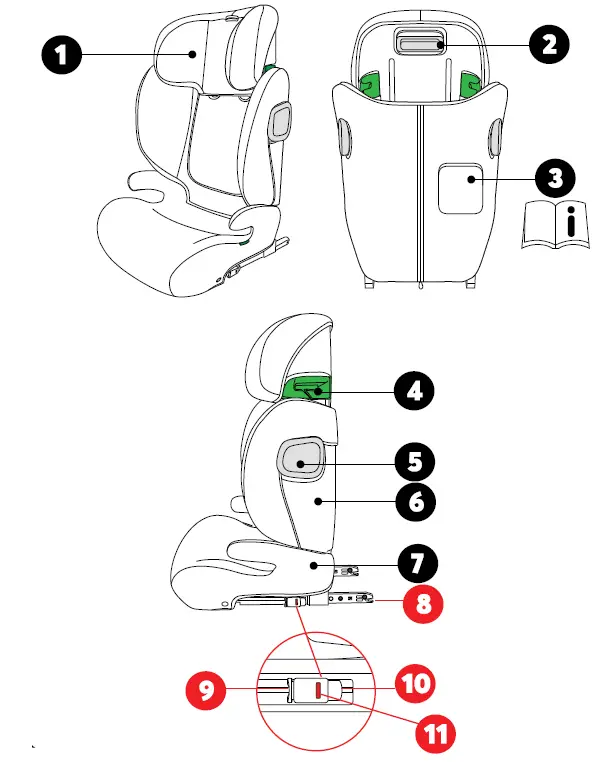 1
2
3
i
4
5
6
7
8
9
10
11