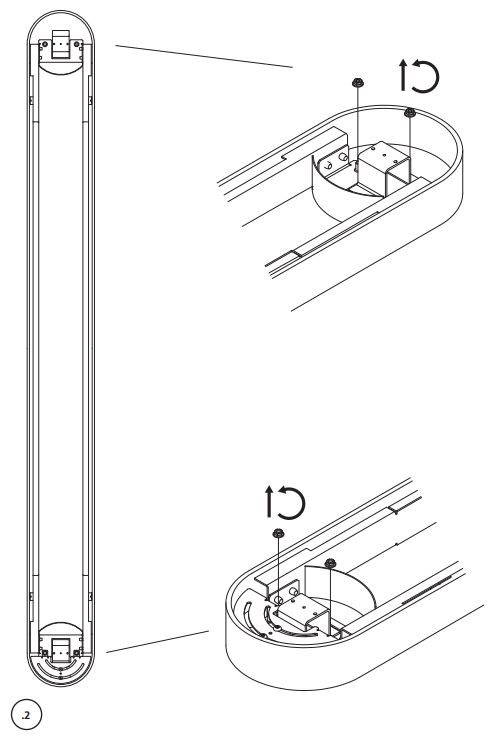 .2