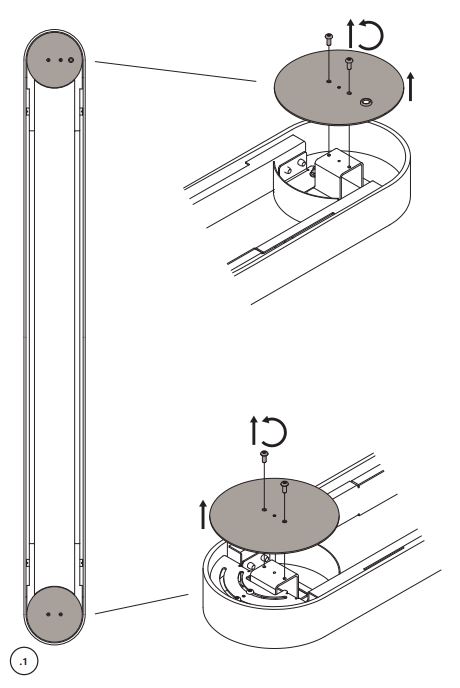 .1