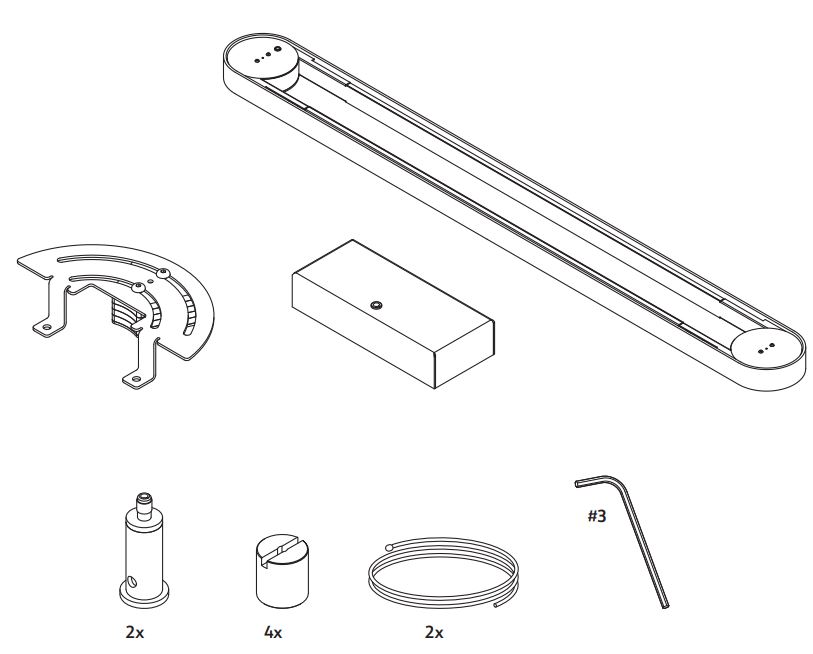 #3

2x

4x

2x