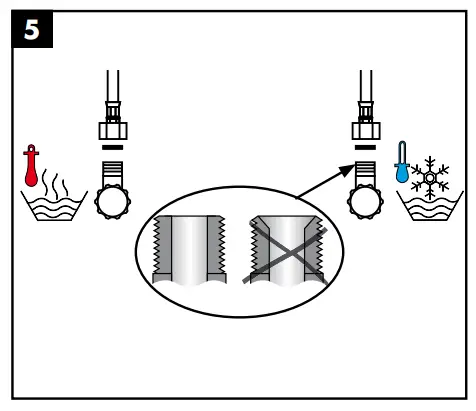 5