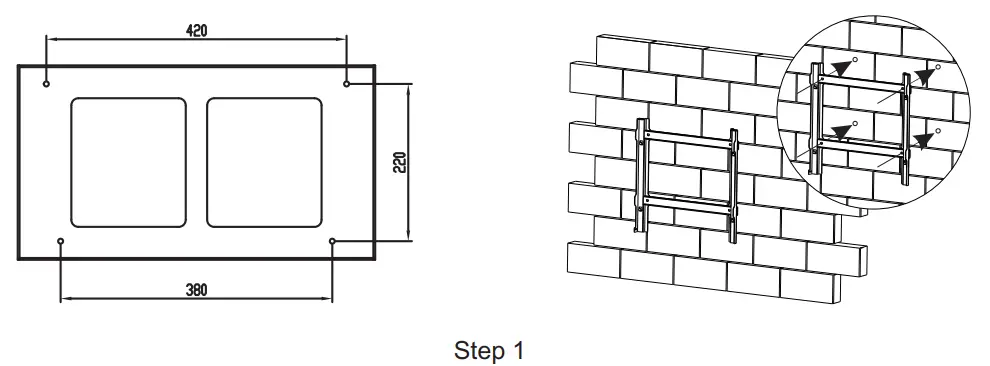 420

220

380

Step 1