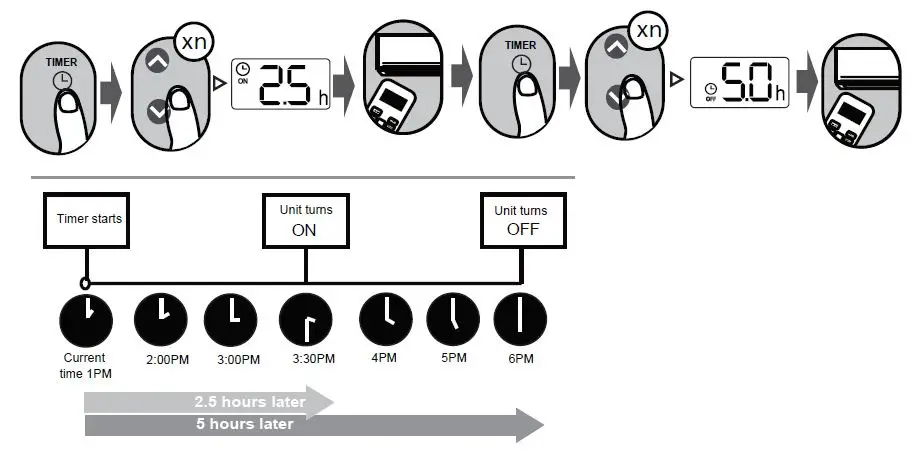 TIMER

xn

ON 2.5 h

TIMER

xn

OFF 5.0 h

Timer starts

Unit turns ON

Unit turns OFF

Current time 1PM

2:00PM

3:00PM

3:30PM

4PM

5PM

6PM

2.5 hours later

5 hours later