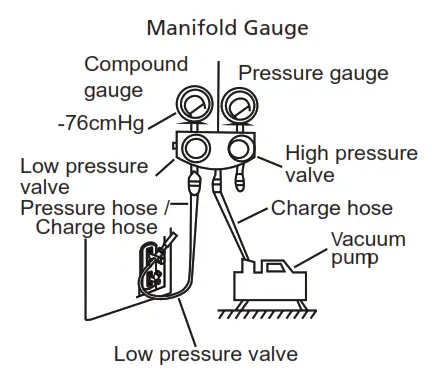 Manifold Gauge

Compound gauge

Pressure gauge

-76cmHg

Low pressure valve

High pressure valve

Pressure hose / Charge hose

Charge hose

Vacuum pump

Low pressure valve