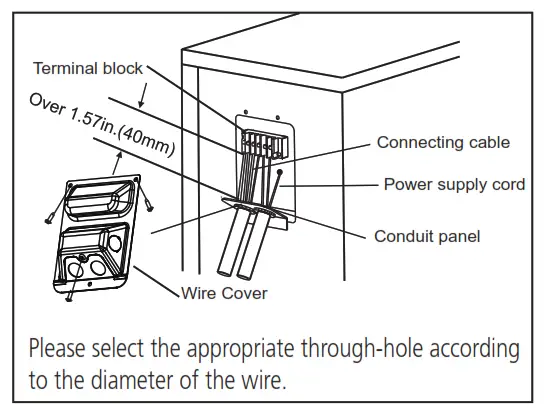 Terminal block

Over 1.57in.(40mm)

Connecting cable

Power supply cord

Conduit panel

Wire Cover

Please select the appropriate through-hole according to the diameter of the wire.