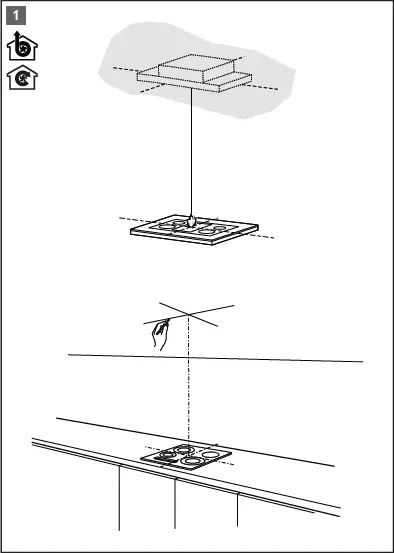 1