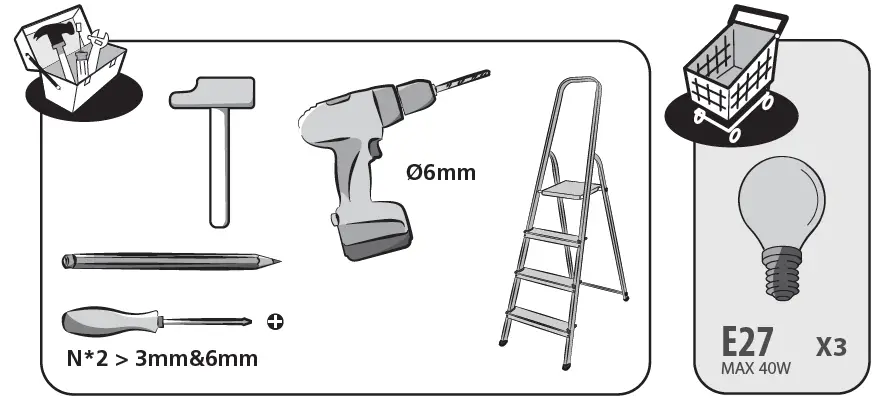 Ø6mm

N*2 > 3mm&6mm

E27
MAX 40W

X3