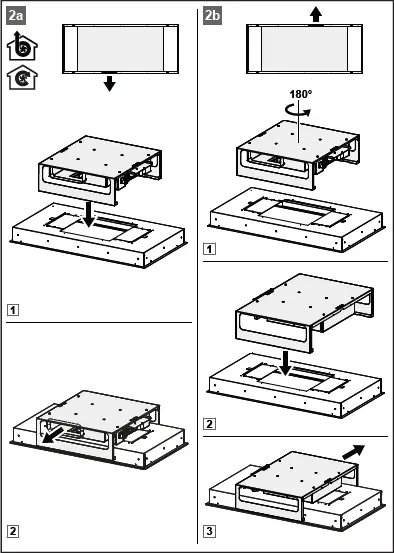 2a

1

2

2b

180°

1

2

3