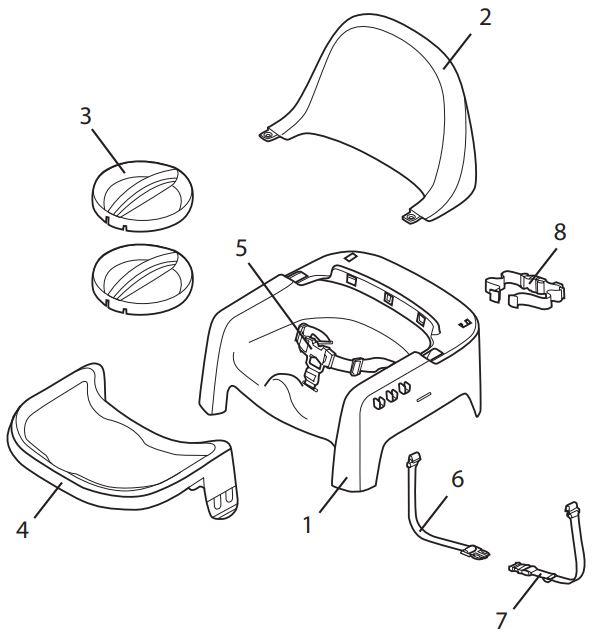 2
3
8
5
6
4
1
7