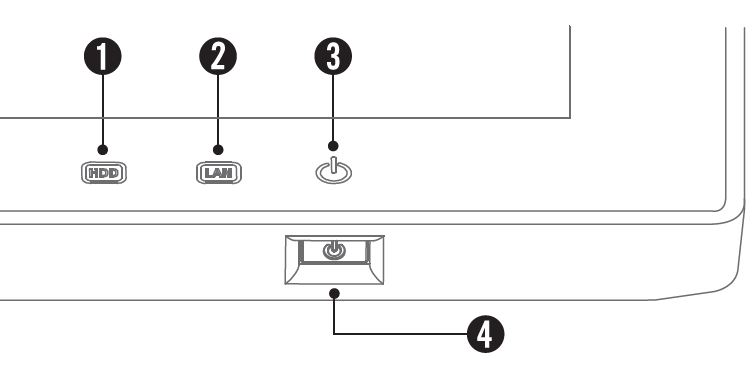 1
2
3
HDD
LAN
4