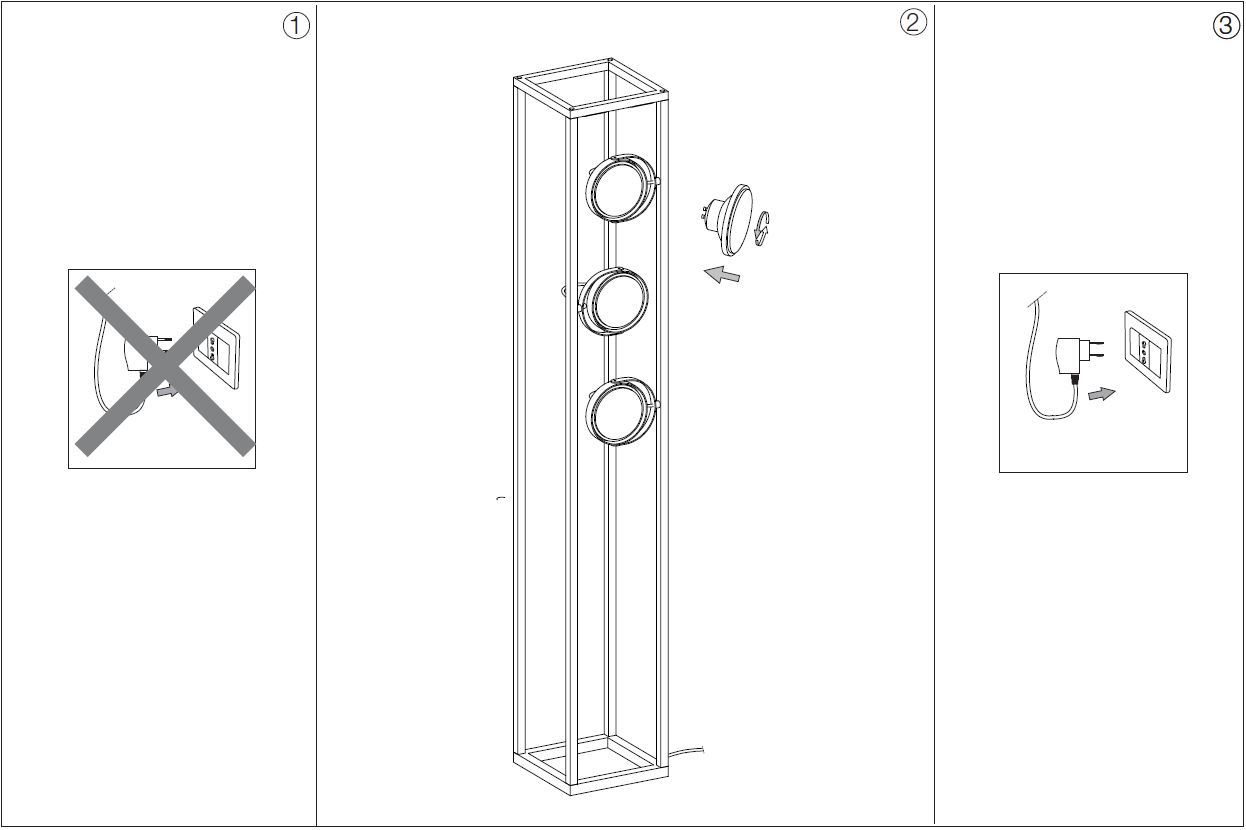 ①

②

③