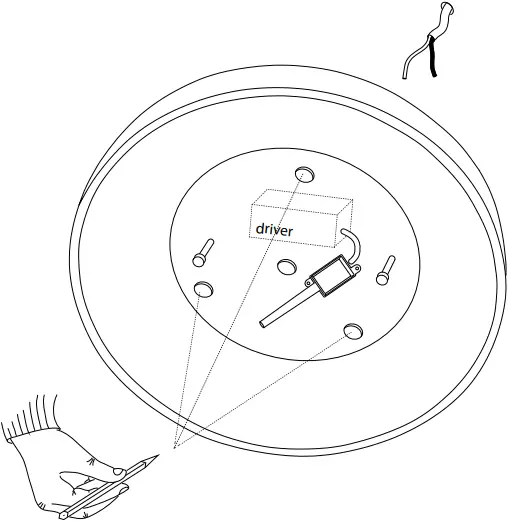 driver