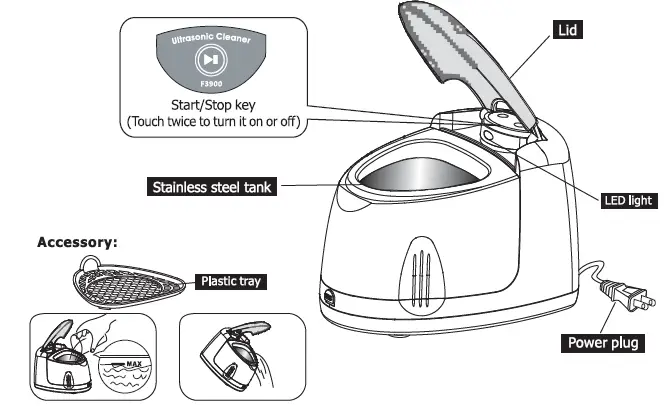 Ultrasonic Cleaner
F3900
Start/Stop key
(Touch twice to turn it on or off)

Lid

Stainless steel tank

LED light

Accessory:

Plastic tray

MAX

Power plug