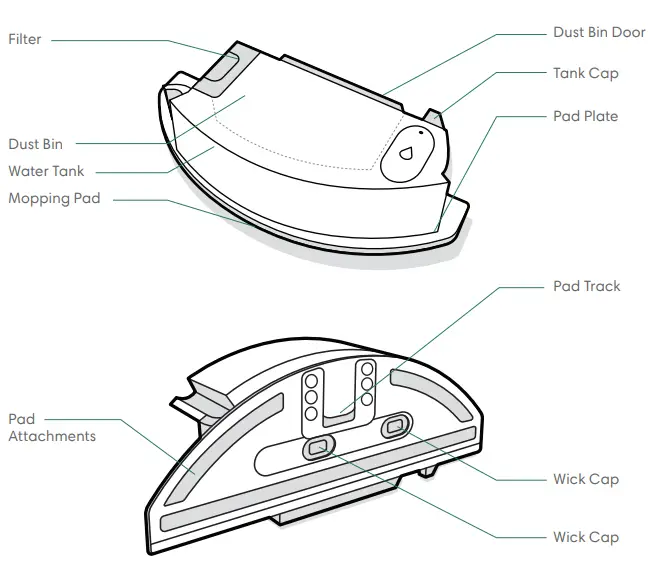 Filter

Dust Bin Door

Tank Cap

Pad Plate

Dust Bin

Water Tank

Mopping Pad

Pad Track

Pad Attachments

Wick Cap

Wick Cap