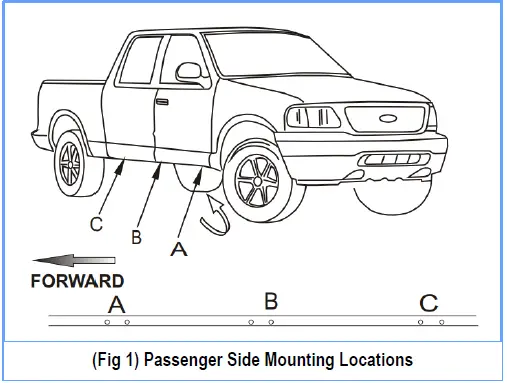 C
B
A
FORWARD
A
B
C
(Fig 1) Passenger Side Mounting Locations