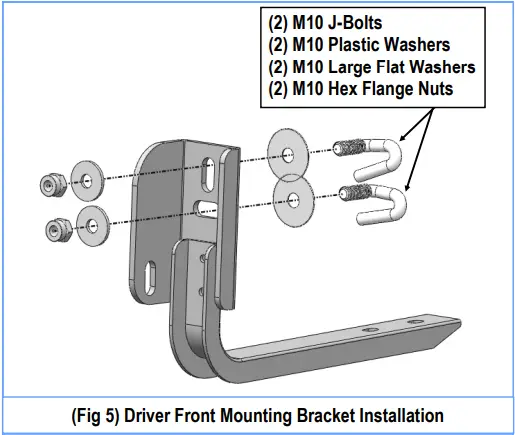 (2) M10 J-Bolts
(2) M10 Plastic Washers
(2) M10 Large Flat Washers
(2) M10 Hex Flange Nuts

(Fig 5) Driver Front Mounting Bracket Installation