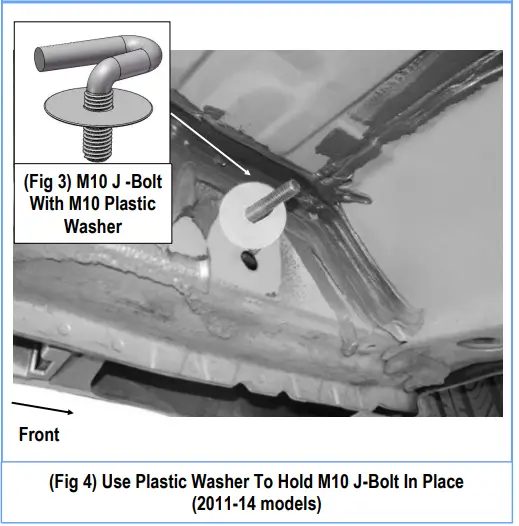 (Fig 3) M10 J -Bolt With M10 Plastic Washer

Front

(Fig 4) Use Plastic Washer To Hold M10 J-Bolt In Place (2011-14 models)