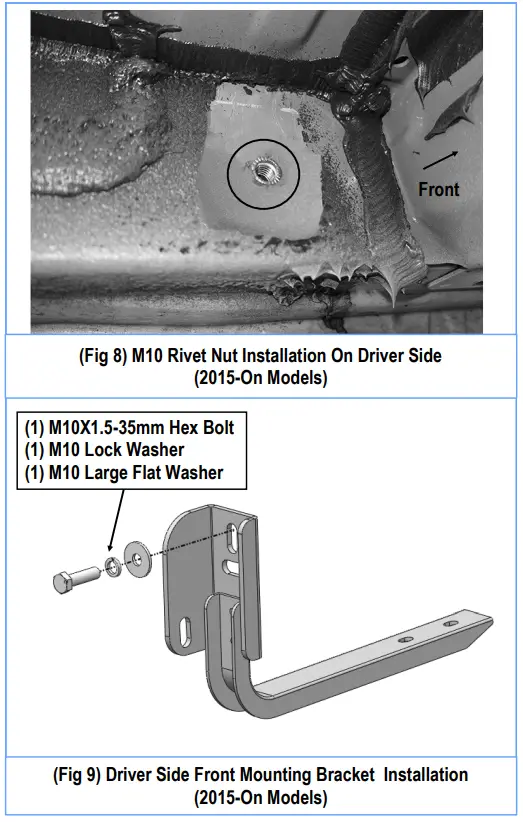 Front

(Fig 8) M10 Rivet Nut Installation On Driver Side
(2015-On Models)

(1) M10X1.5-35mm Hex Bolt
(1) M10 Lock Washer
(1) M10 Large Flat Washer

(Fig 9) Driver Side Front Mounting Bracket Installation
(2015-On Models)