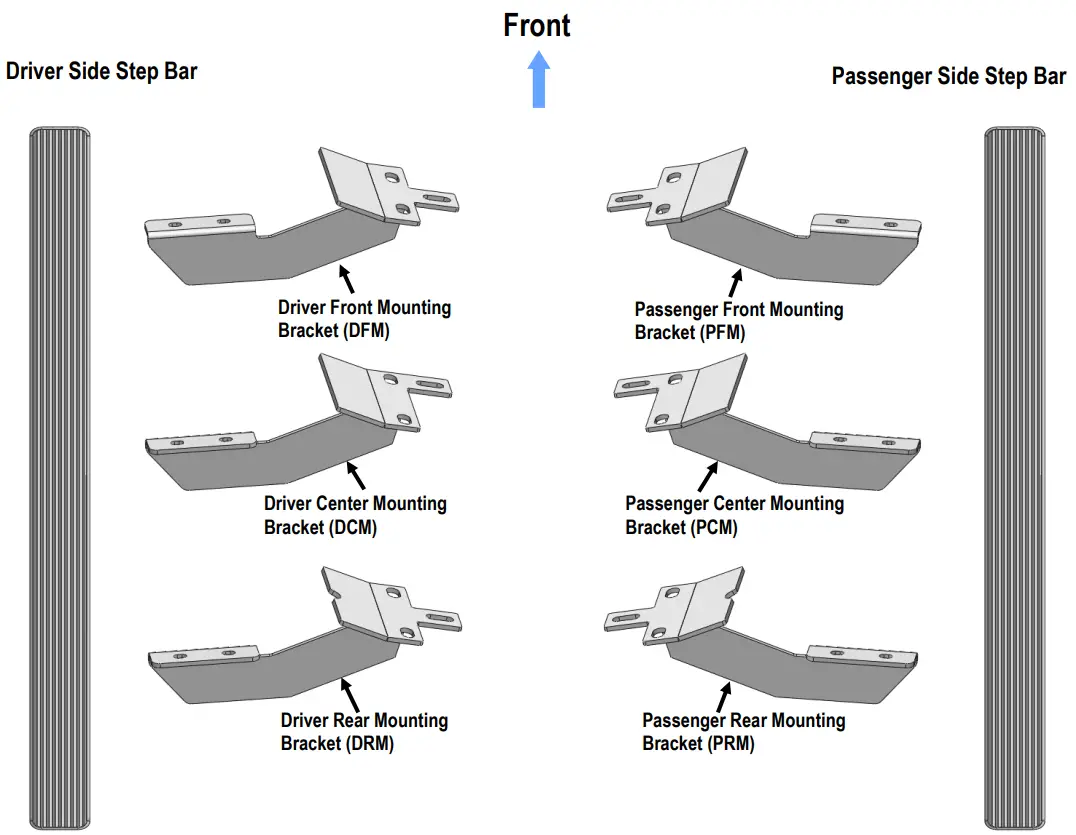 Front

Driver Side Step Bar

Passenger Side Step Bar

Driver Front Mounting Bracket (DFM)

Passenger Front Mounting Bracket (PFM)

Driver Center Mounting Bracket (DCM)

Passenger Center Mounting Bracket (PCM)

Driver Rear Mounting Bracket (DRM)

Passenger Rear Mounting Bracket (PRM)