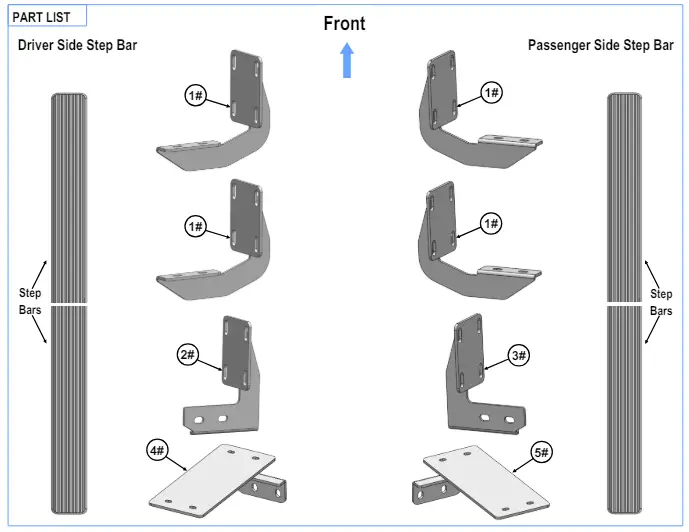 PART LIST

Front

Driver Side Step Bar

Passenger Side Step Bar

1#

1#

1#

1#

Step Bars

Step Bars

2#

3#

4#

5#